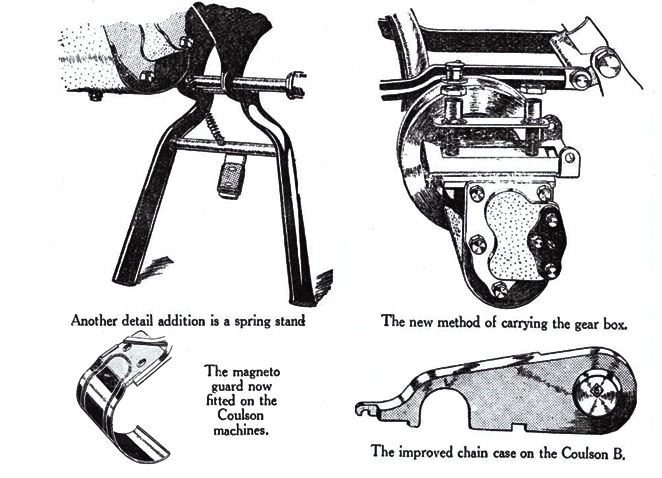 Another detail addition is a spring stand

The new method of carrying the gear box.

The magneto guard now fitted on the Coulson machines.

The improved chain case on the Coulson B.